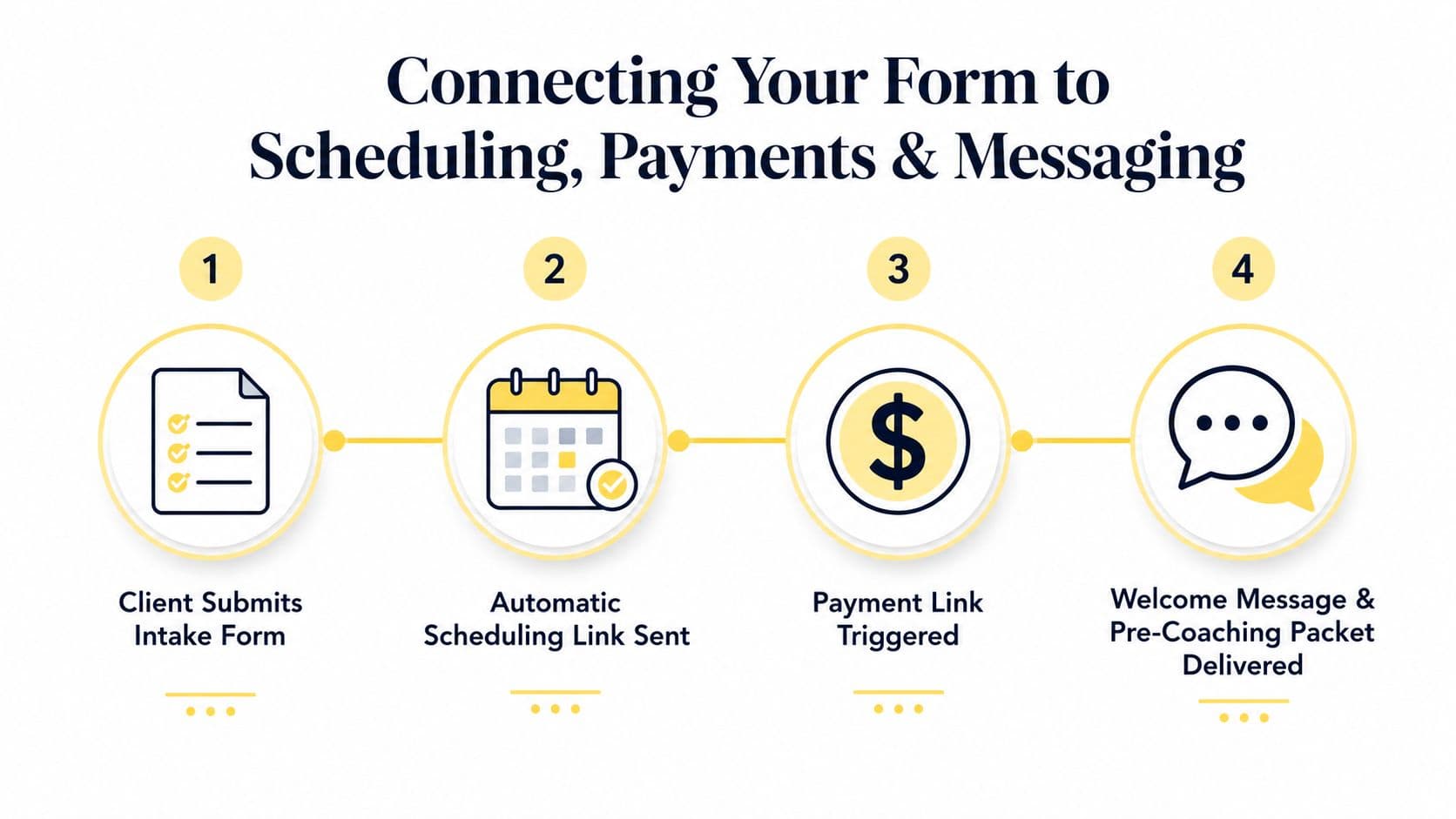 Connecting Your Form to Scheduling, Payments & Messaging

1

Client Submits Intake Form

2

Automatic Scheduling Link Sent

3

$

Payment Link Triggered

4

Welcome Message & Pre-Coaching Packet Delivered